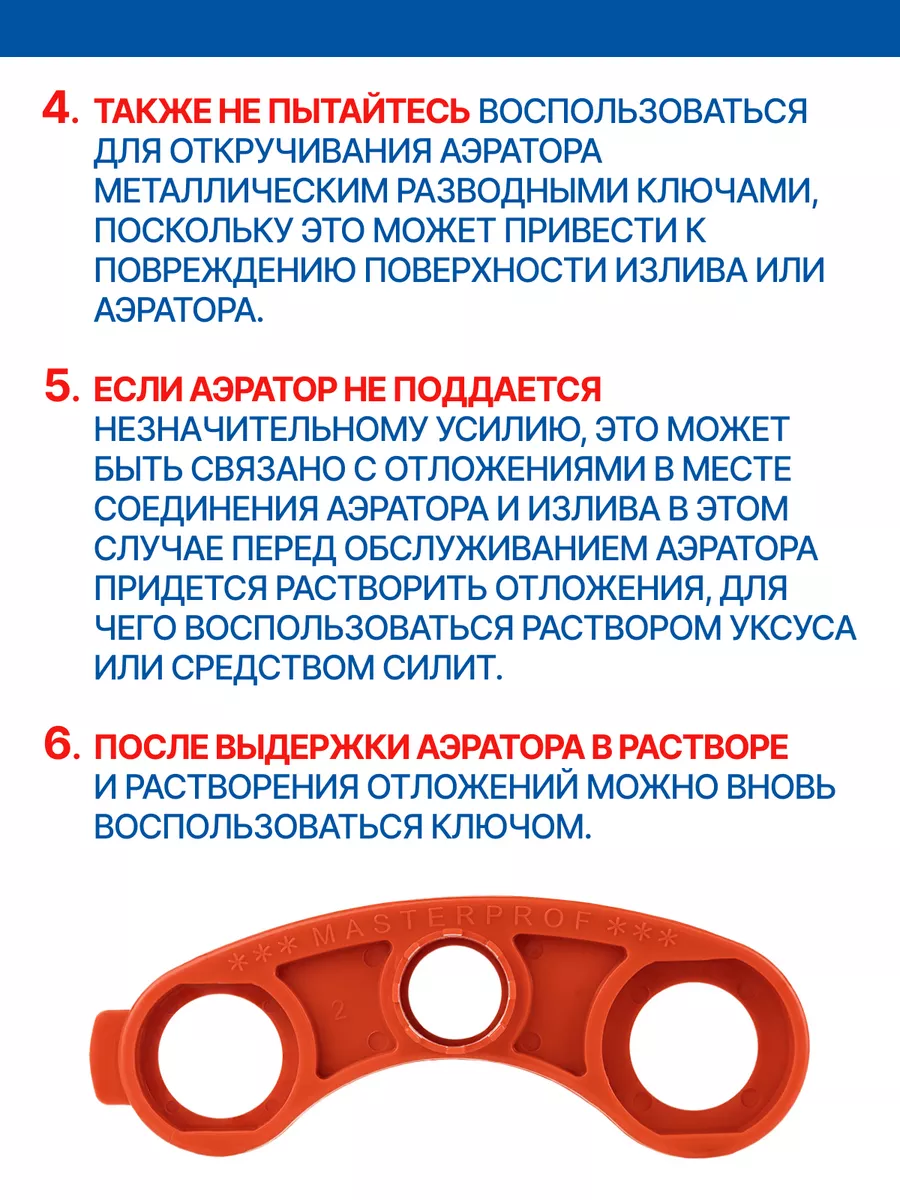 4. ТАКЖЕ НЕ ПЫТАЙТЕСЬ ВОСПОЛЬЗОВАТЬСЯ ДЛЯ ОТКРУЧИВАНИЯ АЭРАТОРА МЕТАЛЛИЧЕСКИМ РАЗВОДНЫМИ КЛЮЧАМИ, ПОСКОЛЬКУ ЭТО МОЖЕТ ПРИВЕСТИ К ПОВРЕЖДЕНИЮ ПОВЕРХНОСТИ ИЗЛИВА ИЛИ АЭРАТОРА.

5. ЕСЛИ АЭРАТОР НЕ ПОДДАЕТСЯ НЕЗНАЧИТЕЛЬНОМУ УСИЛИЮ, ЭТО МОЖЕТ БЫТЬ СВЯЗАНО С ОТЛОЖЕНИЯМИ В МЕСТЕ СОЕДИНЕНИЯ АЭРАТОРА И ИЗЛИВА В ЭТОМ СЛУЧАЕ ПЕРЕД ОБСЛУЖИВАНИЕМ АЭРАТОРА ПРИДЕТСЯ РАСТВОРИТЬ ОТЛОЖЕНИЯ, ДЛЯ ЧЕГО ВОСПОЛЬЗОВАТЬСЯ РАСТВОРОМ УКСУСА ИЛИ СРЕДСТВОМ СИЛИТ.

6. ПОСЛЕ ВЫДЕРЖКИ АЭРАТОРА В РАСТВОРЕ И РАСТВОРЕНИЯ ОТЛОЖЕНИЙ МОЖНО ВНОВЬ ВОСПОЛЬЗОВАТЬСЯ КЛЮЧОМ.

*** MASTERPROF ***
2