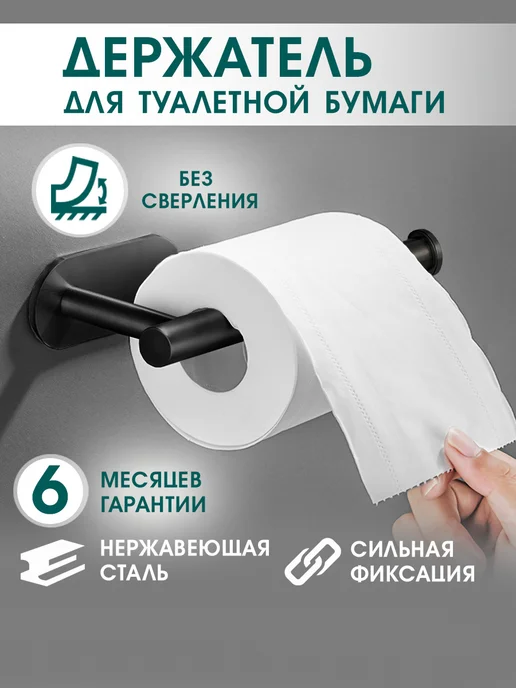 ДЕРЖАТЕЛЬ
ДЛЯ ТУАЛЕТНОЙ БУМАГИ

БЕЗ СВЕРЛЕНИЯ

6

МЕСЯЦЕВ ГАРАНТИИ

НЕРЖАВЕЮЩАЯ СТАЛЬ

СИЛЬНАЯ ФИКСАЦИЯ