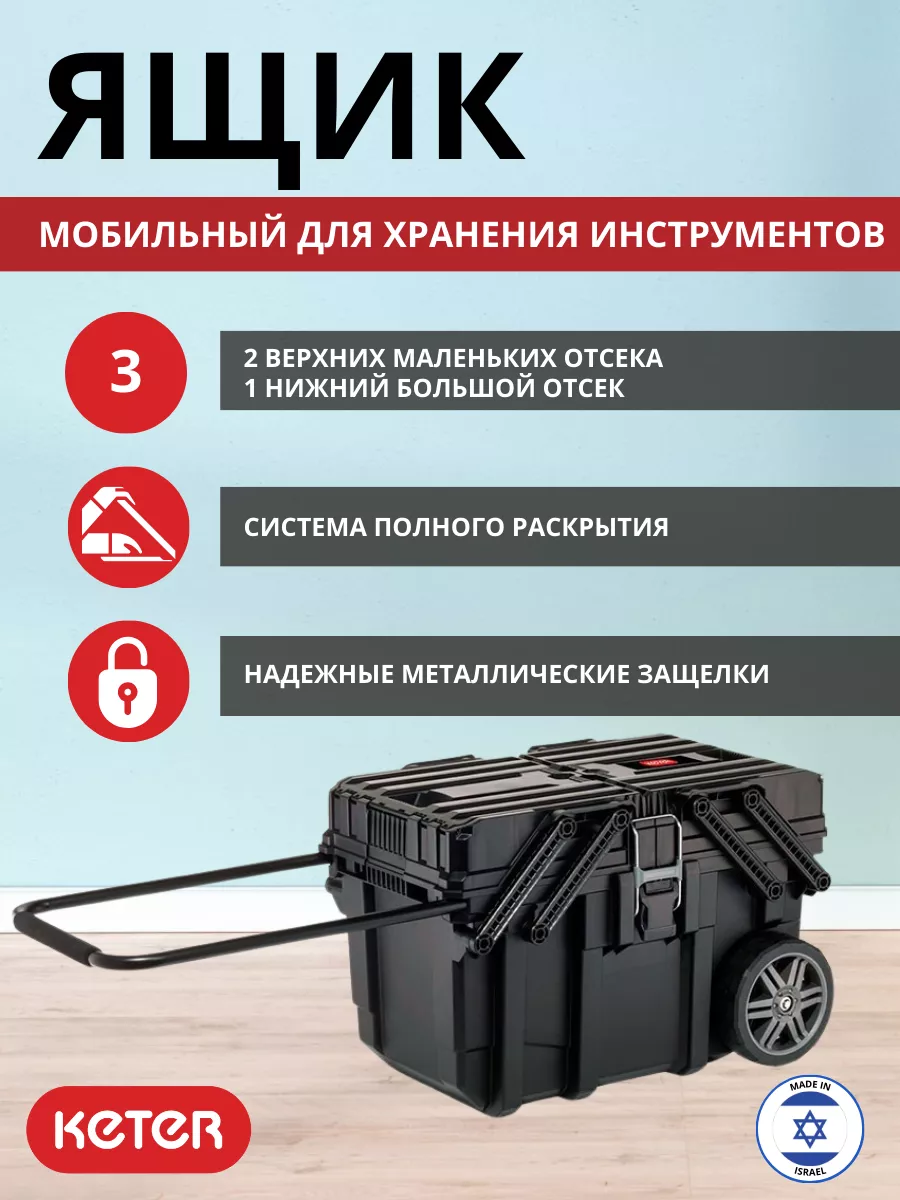 ЯЩИК

МОБИЛЬНЫЙ ДЛЯ ХРАНЕНИЯ ИНСТРУМЕНТОВ

3

2 ВЕРХНИХ МАЛЕНЬКИХ ОТСЕКА
1 НИЖНИЙ БОЛЬШОЙ ОТСЕК

СИСТЕМА ПОЛНОГО РАСКРЫТИЯ

НАДЕЖНЫЕ МЕТАЛЛИЧЕСКИЕ ЗАЩЕЛКИ

KETER

MADE IN
ISRAEL