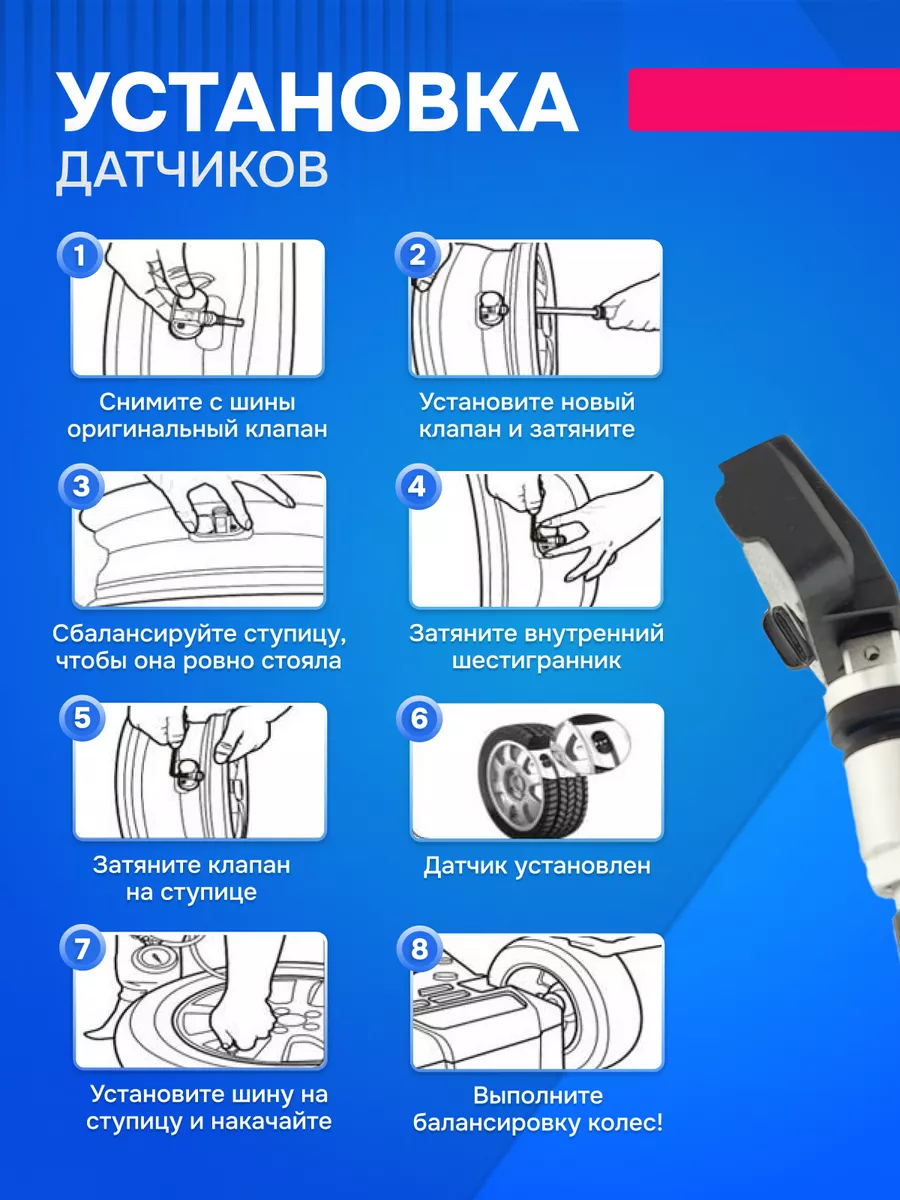 УСТАНОВКА
ДАТЧИКОВ

1
Снимите с шины оригинальный клапан

2
Установите новый клапан и затяните

3
Сбалансируйте ступицу, чтобы она ровно стояла

4
Затяните внутренний шестигранник

5
Затяните клапан на ступице

6
Датчик установлен

7
Установите шину на ступицу и накачайте

8
Выполните балансировку колес!