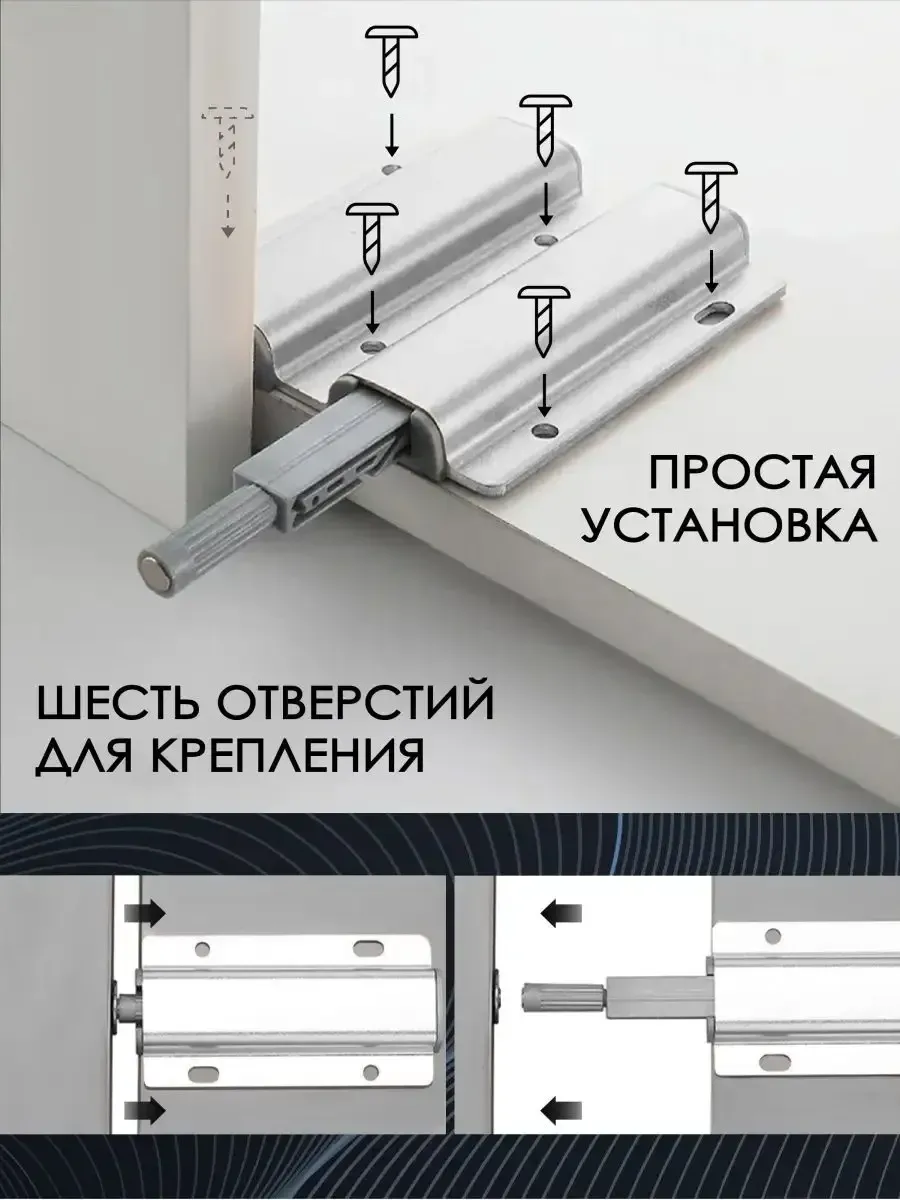 ПРОСТАЯ УСТАНОВКА

ШЕСТЬ ОТВЕРСТИЙ ДЛЯ КРЕПЛЕНИЯ