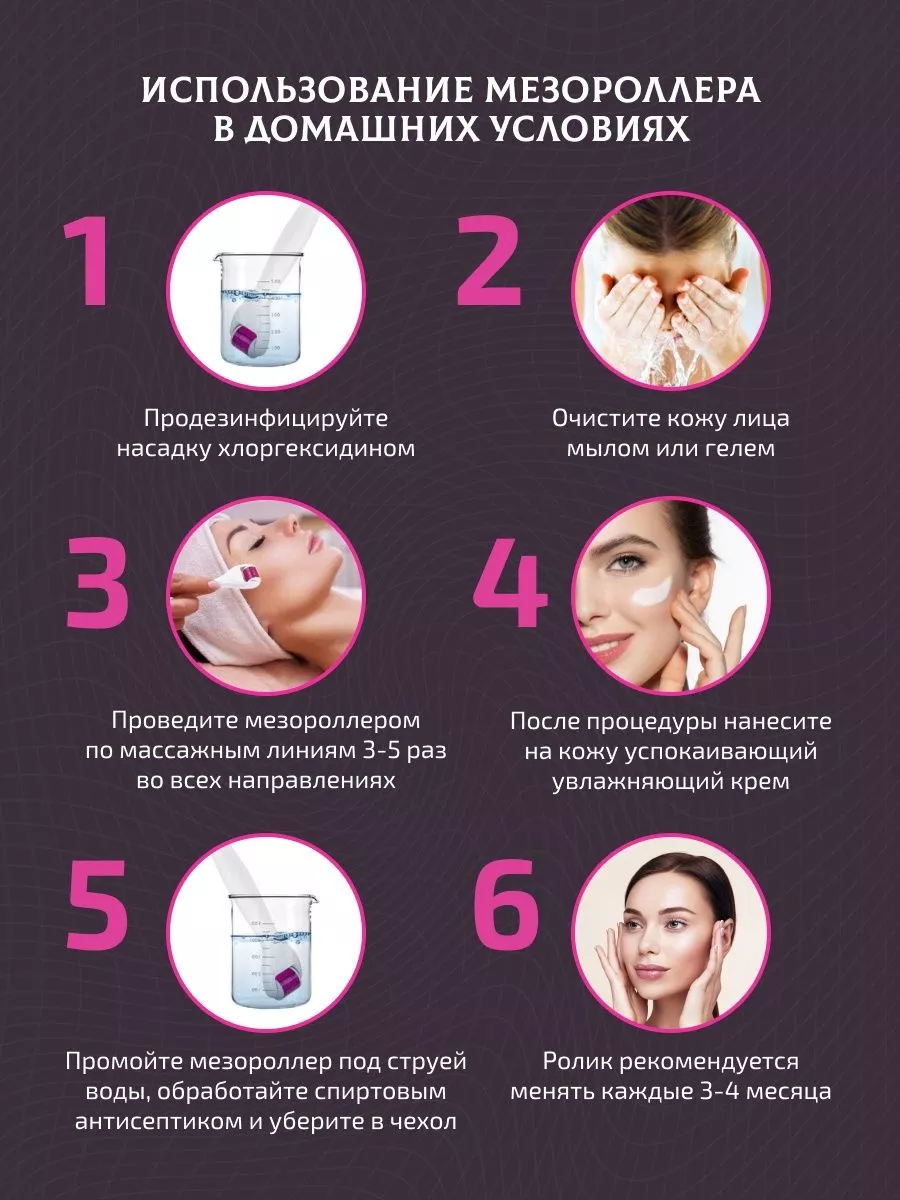 ИСПОЛЬЗОВАНИЕ МЕЗОРОЛЛЕРА В ДОМАШНИХ УСЛОВИЯХ

1

Продезинфицируйте насадку хлоргексидином

2

Очистите кожу лица мылом или гелем

3

Проведите мезороллером по массажным линиям 3-5 раз во всех направлениях

4

После процедуры нанесите на кожу успокаивающий увлажняющий крем

5

Промойте мезороллер под струей воды, обработайте спиртовым антисептиком и уберите в чехол

6

Ролик рекомендуется менять каждые 3-4 месяца