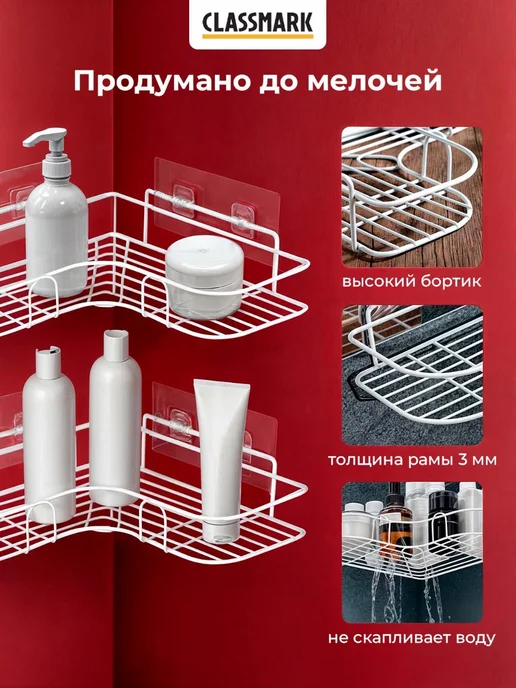 CLASSMARK

Продумано до мелочей

высокий бортик

толщина рамы 3 мм

не скапливает воду