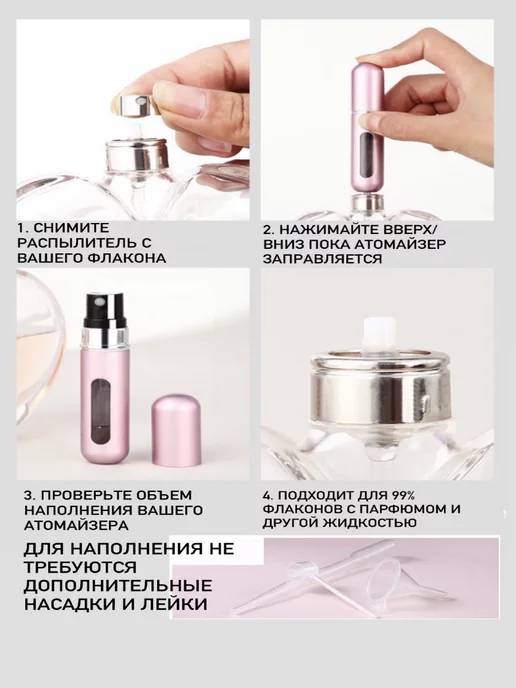 1. СНИМИТЕ РАСПЫЛИТЕЛЬ С ВАШЕГО ФЛАКОНА

2. НАЖИМАЙТЕ ВВЕРХ/ ВНИЗ ПОКА АТОМАЙЗЕР ЗАПРАВЛЯЕТСЯ

3. ПРОВЕРЬТЕ ОБЪЕМ НАПОЛНЕНИЯ ВАШЕГО АТОМАЙЗЕРА

4. ПОДХОДИТ ДЛЯ 99% ФЛАКОНОВ С ПАРФЮМОМ И ДРУГОЙ ЖИДКОСТЬЮ

ДЛЯ НАПОЛНЕНИЯ НЕ ТРЕБУЮТСЯ ДОПОЛНИТЕЛЬНЫЕ НАСАДКИ И ЛЕЙКИ