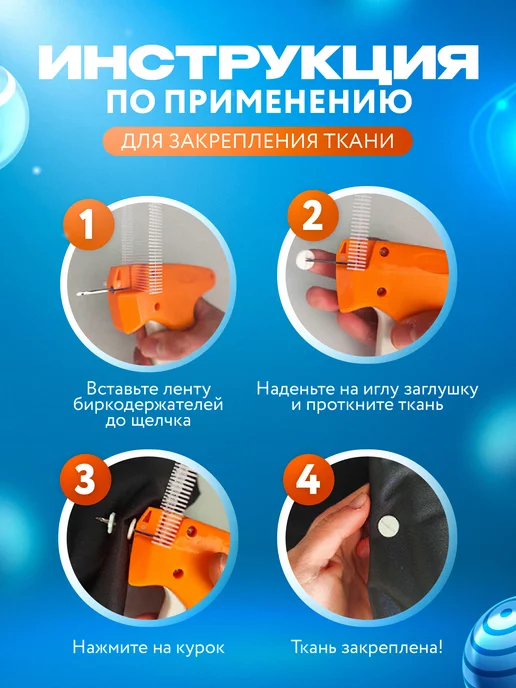 ИНСТРУКЦИЯ
ПО ПРИМЕНЕНИЮ

ДЛЯ ЗАКРЕПЛЕНИЯ ТКАНИ

1

Вставьте ленту биркодержателей до щелчка

2

Наденьте на иглу заглушку и проткните ткань

3

Нажмите на курок

4

Ткань закреплена!