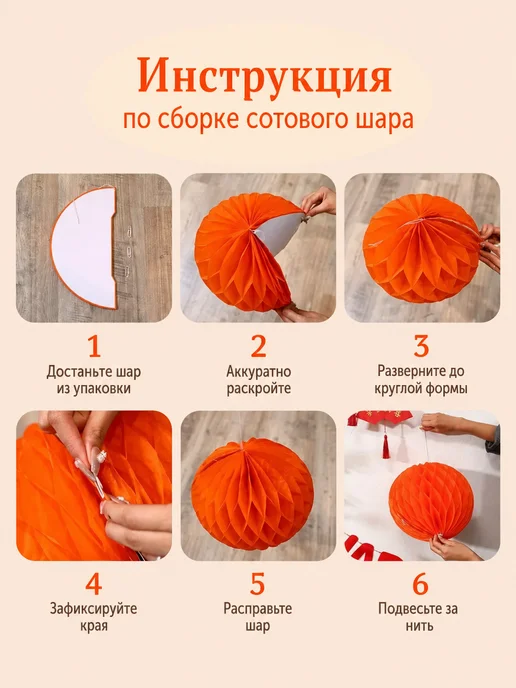 Инструкция
по сборке сотового шара

1
Достаньте шар из упаковки

2
Аккуратно раскройте

3
Разверните до круглой формы

4
Зафиксируйте края

5
Расправьте шар

6
Подвесьте за нить