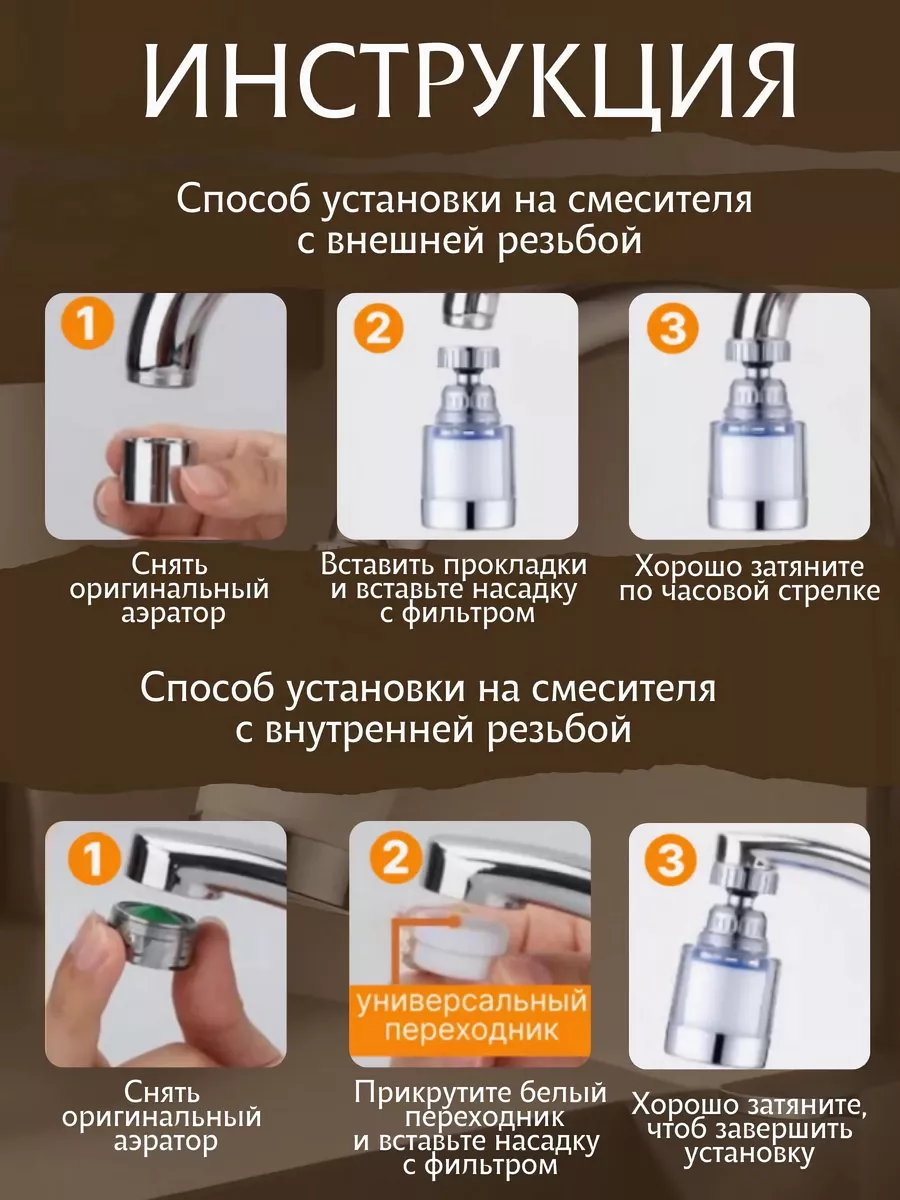 ИНСТРУКЦИЯ

Способ установки на смесителя с внешней резьбой

1

Снять оригинальный аэратор

2

Вставить прокладки и вставьте насадку с фильтром

3

Хорошо затяните по часовой стрелке

Способ установки на смесителя с внутренней резьбой

1

Снять оригинальный аэратор

2

универсальный переходник

Прикрутите белый переходник и вставьте насадку с фильтром

3

Хорошо затяните, чтоб завершить установку