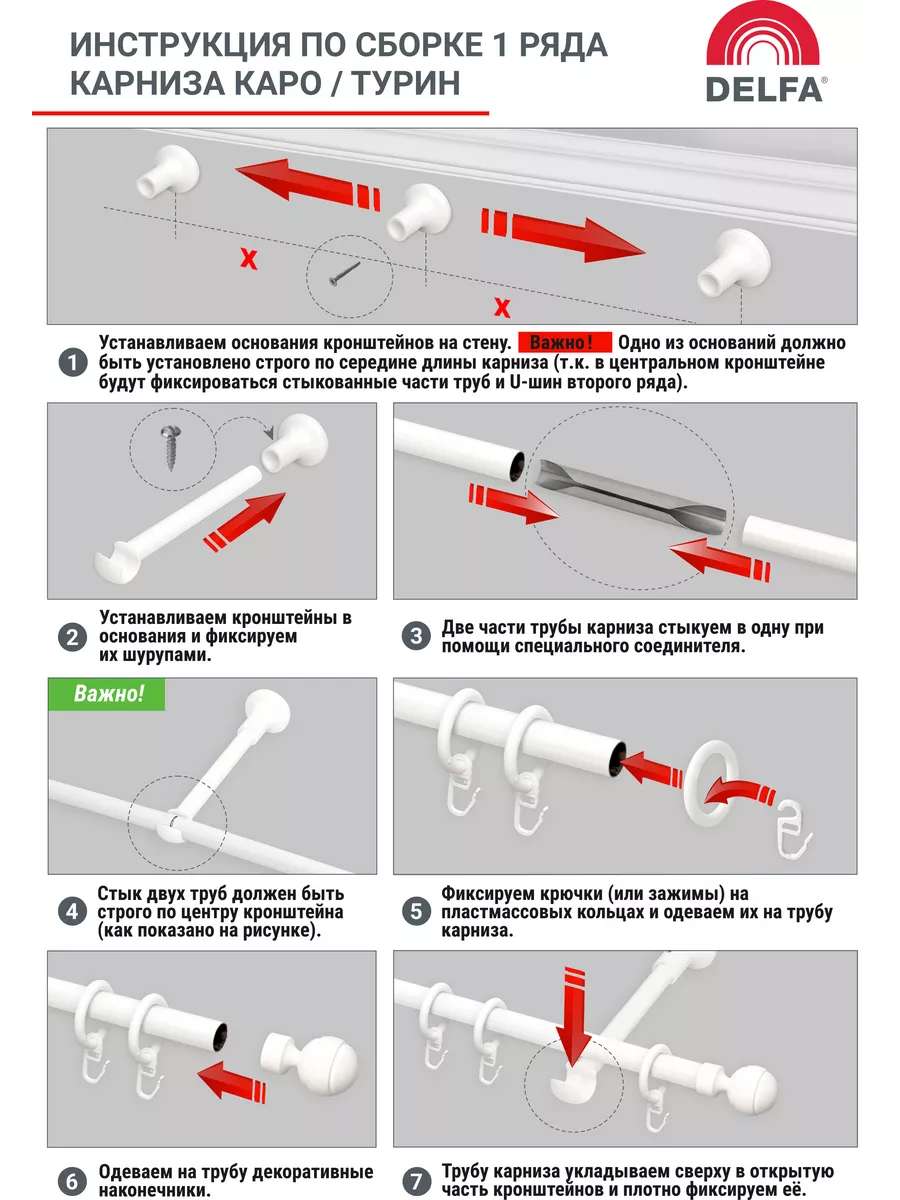 ИНСТРУКЦИЯ ПО СБОРКЕ 1 РЯДА КАРНИЗА КАРО / ТУРИН

DELFA®

X

X

1 Устанавливаем основания кронштейнов на стену. Важно! Одно из оснований должно быть установлено строго по середине длины карниза (т.к. в центральном кронштейне будут фиксироваться стыкованные части труб и U-шин второго ряда).

2 Устанавливаем кронштейны в основания и фиксируем их шурупами.

3 Две части трубы карниза стыкуем в одну при помощи специального соединителя.

Важно!

4 Стык двух труб должен быть строго по центру кронштейна (как показано на рисунке).

5 Фиксируем крючки (или зажимы) на пластмассовых кольцах и одеваем их на трубу карниза.

6 Одеваем на трубу декоративные наконечники.

7 Трубу карниза укладываем сверху в открытую часть кронштейнов и плотно фиксируем её.