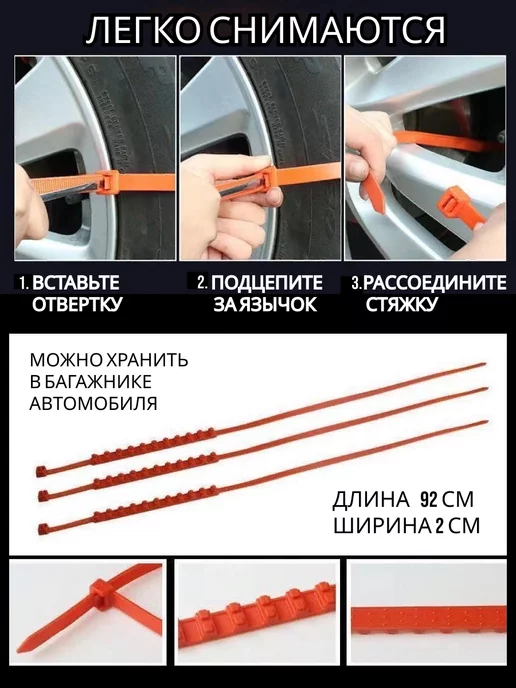 ЛЕГКО СНИМАЮТСЯ

1. ВСТАВЬТЕ ОТВЕРТКУ

2. ПОДЦЕПИТЕ ЗА ЯЗЫЧОК

3. РАССОЕДИНИТЕ СТЯЖКУ

МОЖНО ХРАНИТЬ
В БАГАЖНИКЕ
АВТОМОБИЛЯ

ДЛИНА 92 СМ
ШИРИНА 2 СМ