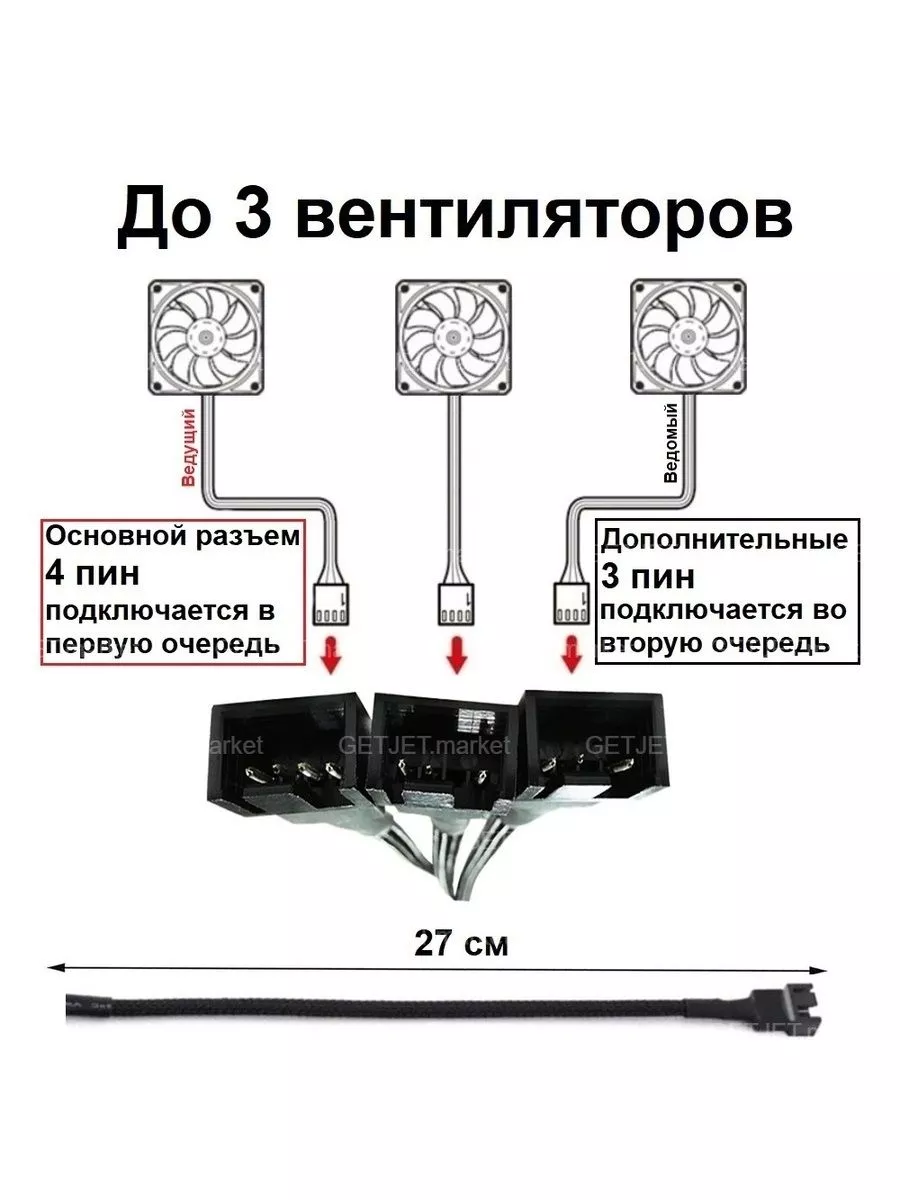 До 3 вентиляторов

Ведущий

Ведомый

Основной разъем
4 пин
подключается в первую очередь

Дополнительные
3 пин
подключается во вторую очередь

market GETJET.market GETJE

27 см