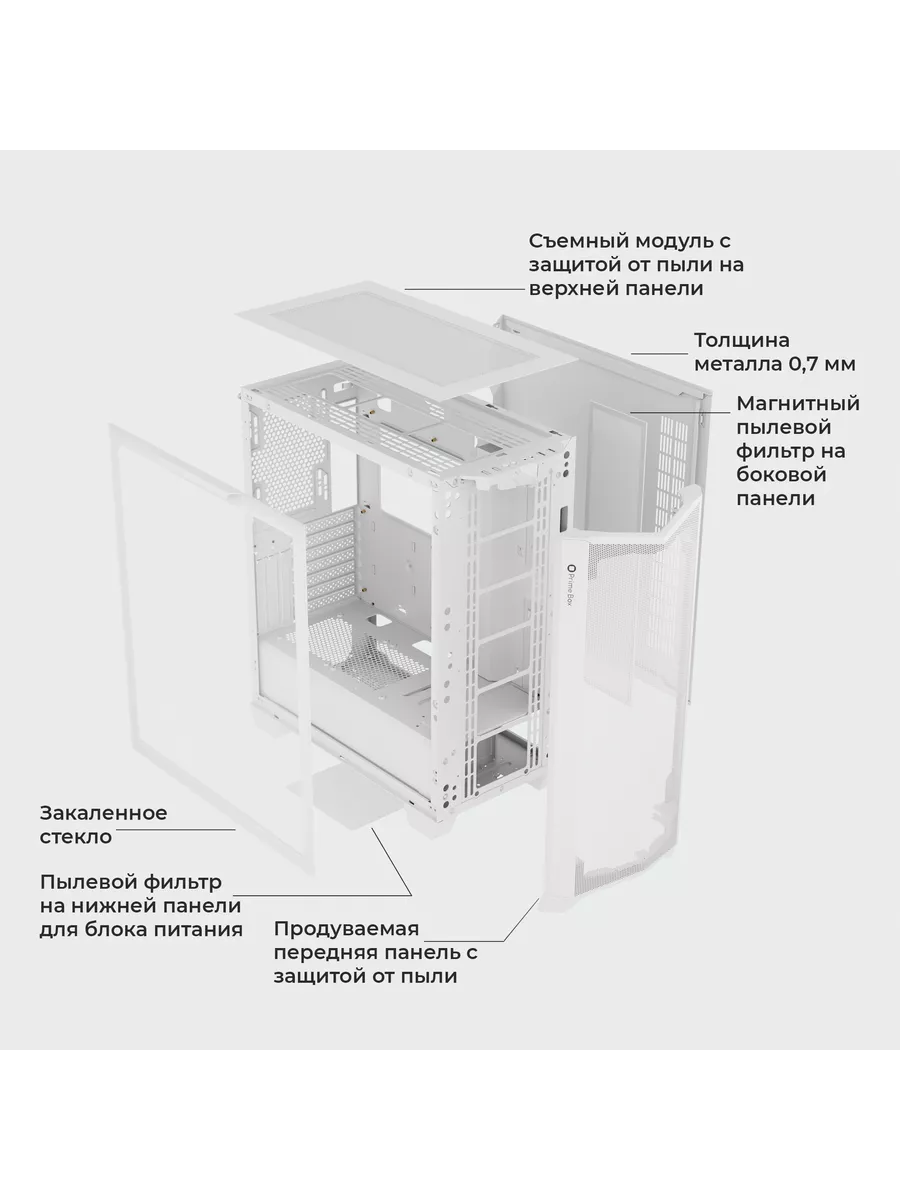 Съемный модуль с защитой от пыли на верхней панели

Толщина металла 0,7 мм

Магнитный пылевой фильтр на боковой панели

Prime Box

Закаленное стекло

Пылевой фильтр на нижней панели для блока питания

Продуваемая передняя панель с защитой от пыли