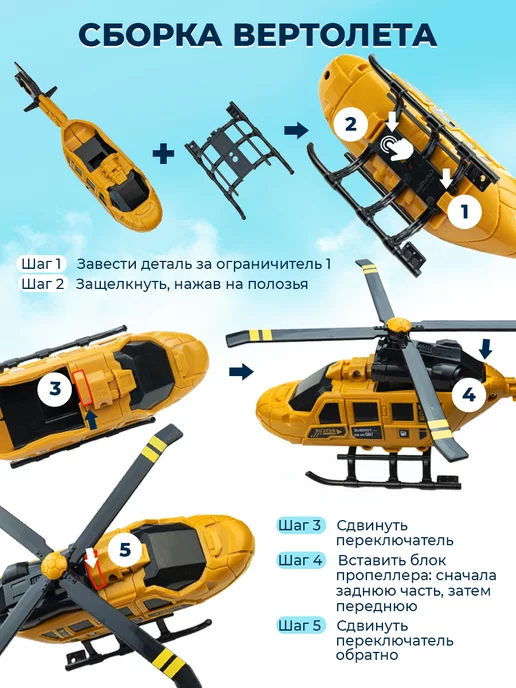 СБОРКА ВЕРТОЛЕТА

2

1

Шаг 1 Завести деталь за ограничитель 1

Шаг 2 Защелкнуть, нажав на полозья

3

4

5

Шаг 3 Сдвинуть переключатель

Шаг 4 Вставить блок пропеллера: сначала заднюю часть, затем переднюю

Шаг 5 Сдвинуть переключатель обратно